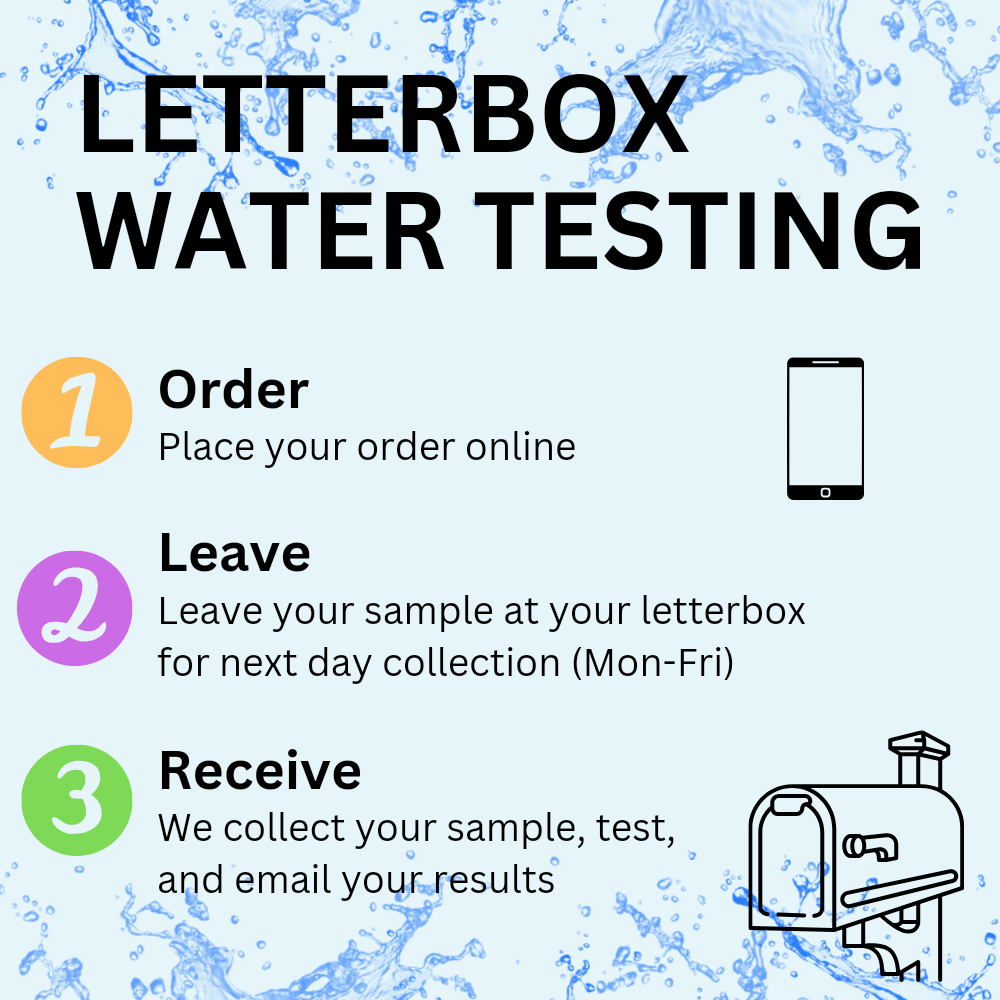 LETTERBOX WATER TESTING

1 Order
Place your order online

2 Leave
Leave your sample at your letterbox for next day collection (Mon-Fri)

3 Receive
We collect your sample, test, and email your results