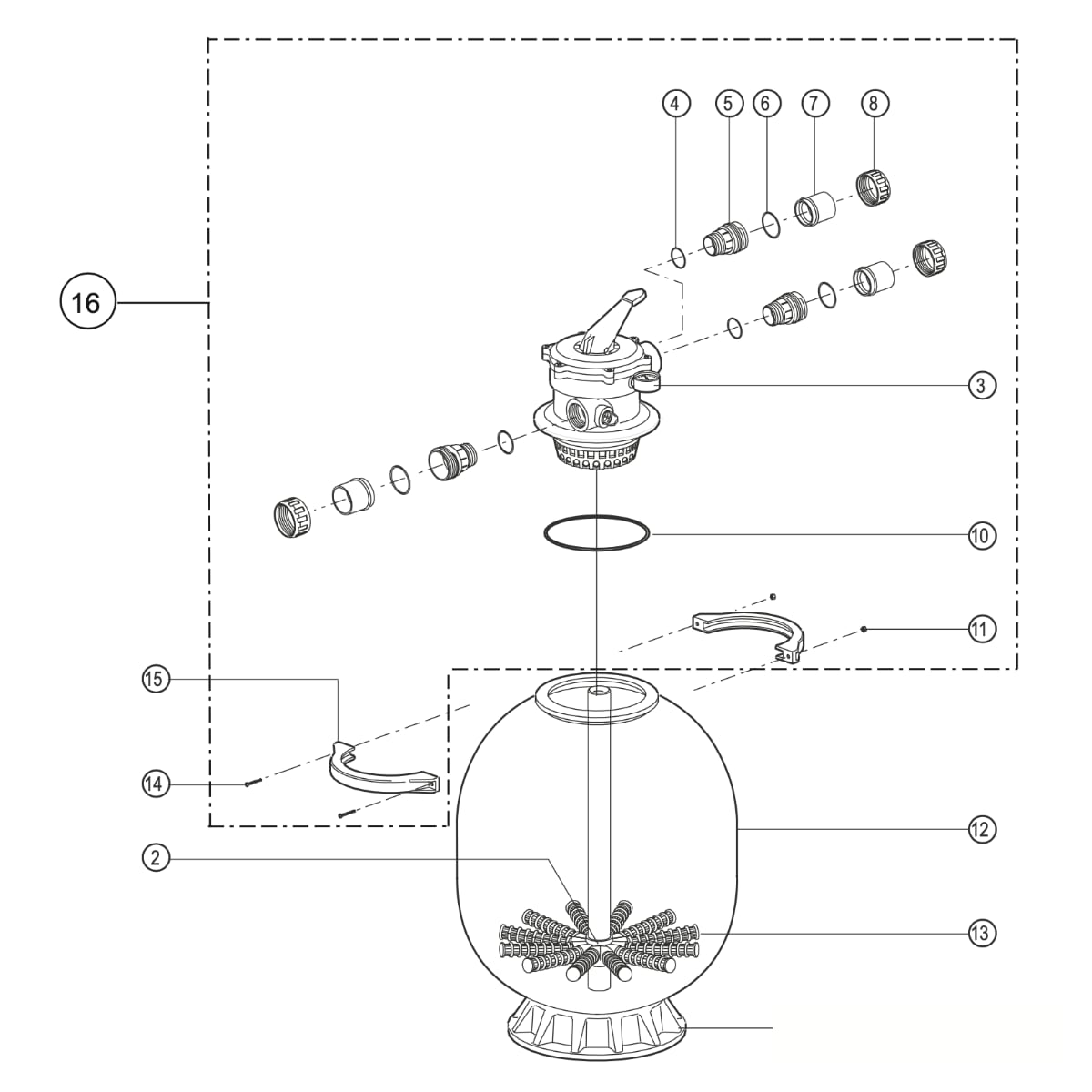 4
5
6
7
8
16
3
10
11
15
14
12
2
13